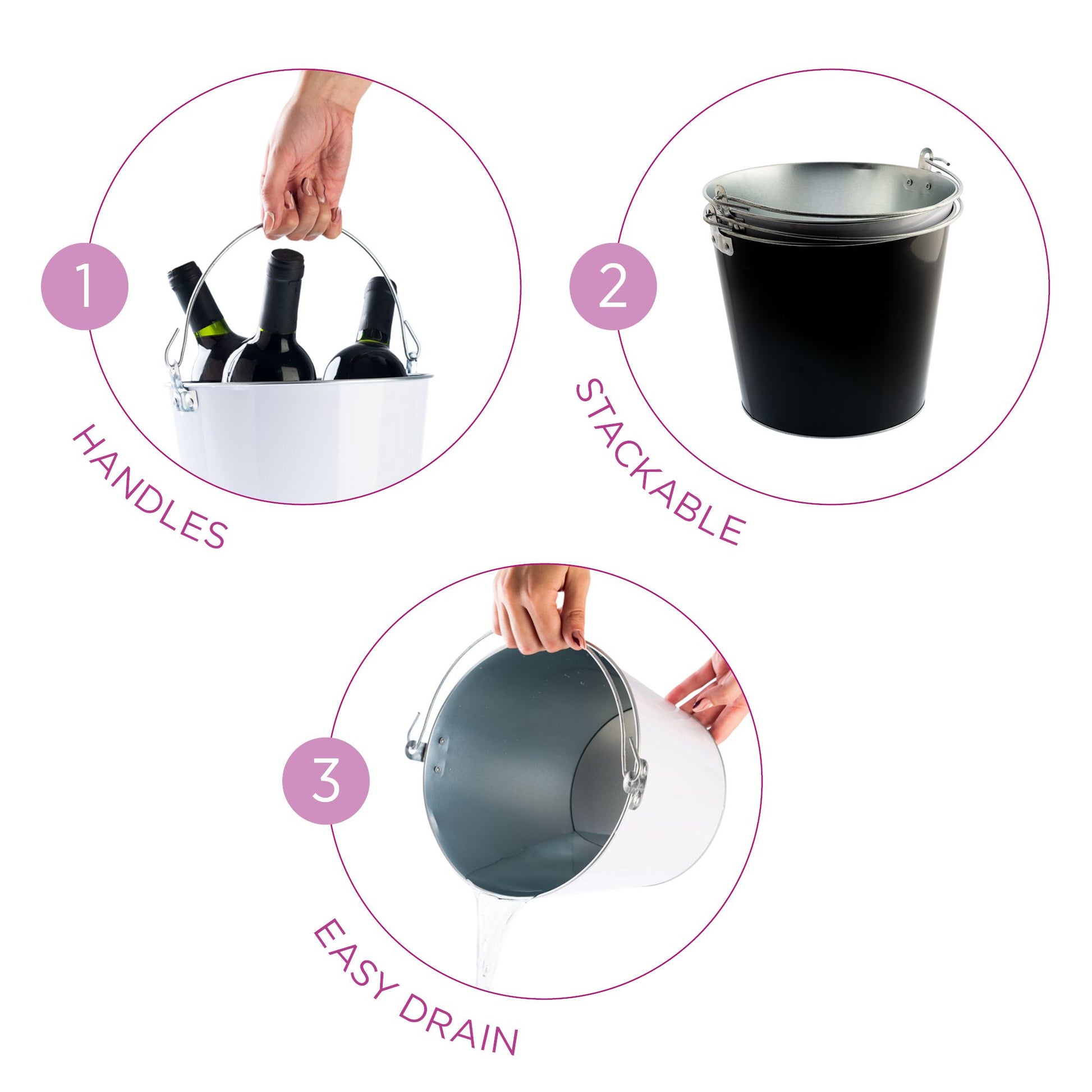 1
HANDLES

2
STACKABLE

3
EASY DRAIN