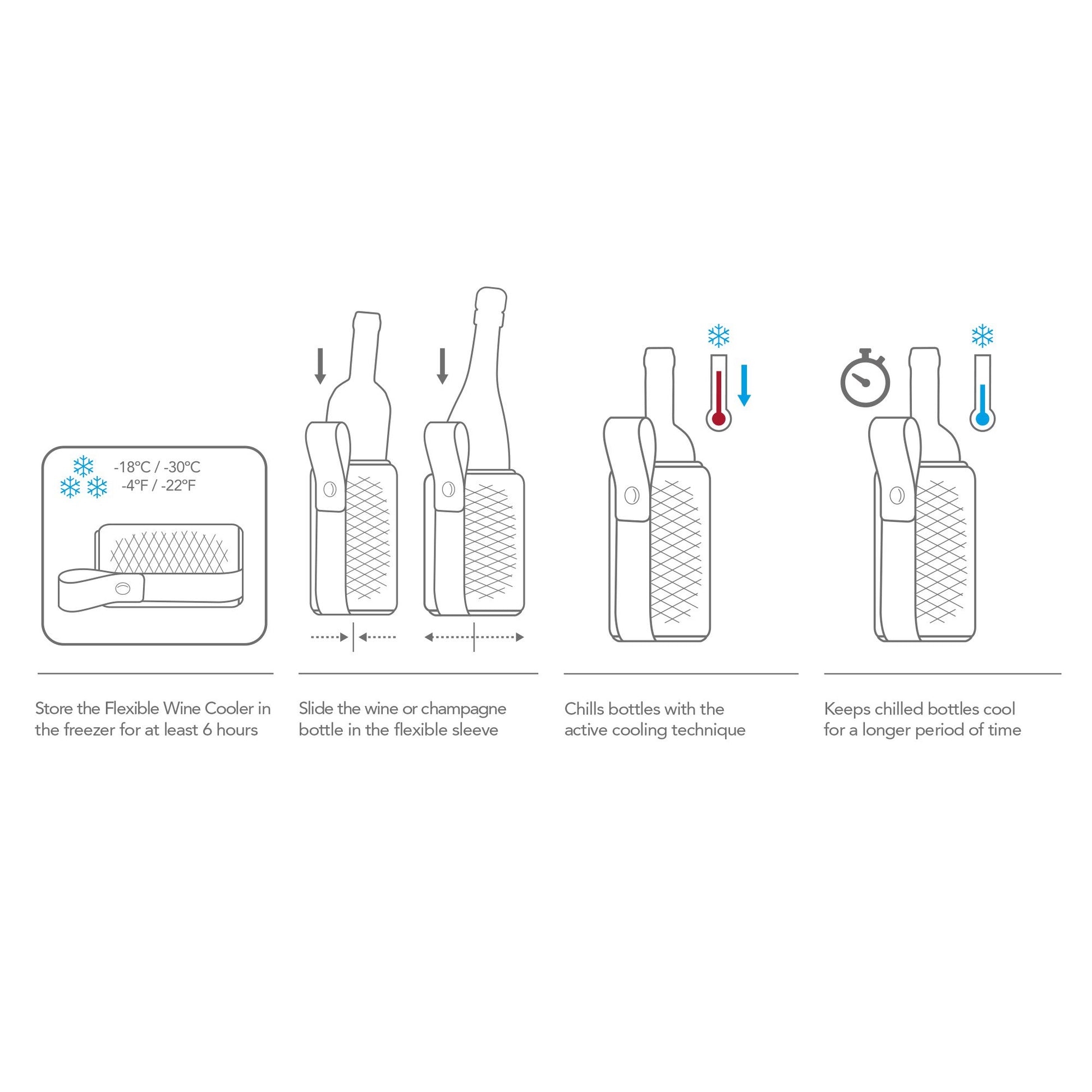 -18°C / -30°C
-4°F / -22°F

Store the Flexible Wine Cooler in the freezer for at least 6 hours

Slide the wine or champagne bottle in the flexible sleeve

Chills bottles with the active cooling technique

Keeps chilled bottles cool for a longer period of time